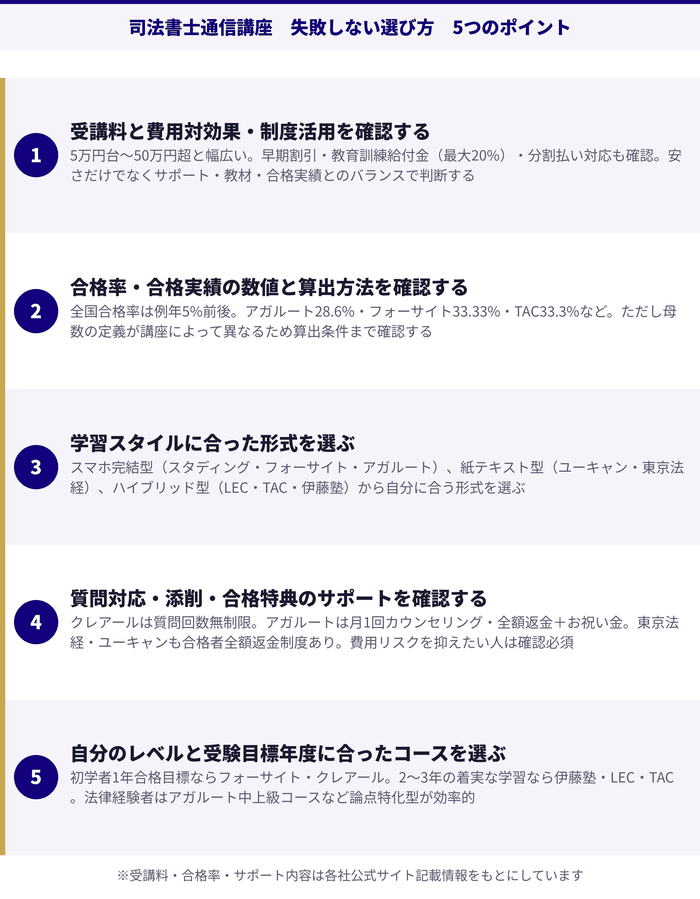 司法書士通信講座　失敗しない選び方　5つのポイント

1

受講料と費用対効果・制度活用を確認する

5万円台〜50万円超と幅広い。早期割引・教育訓練給付金（最大20%）・分割払い対応も確認。安さだけでなくサポート・教材・合格実績とのバランスで判断する

2

合格率・合格実績の数値と算出方法を確認する

全国合格率は例年5%前後。アガルート28.6%・フォーサイト33.33%・TAC33.3%など。ただし母数の定義が講座によって異なるため算出条件まで確認する

3

学習スタイルに合った形式を選ぶ

スマホ完結型（スタディング・フォーサイト・アガルート）、紙テキスト型（ユーキャン・東京法経）、ハイブリッド型（LEC・TAC・伊藤塾）から自分に合う形式を選ぶ

4

質問対応・添削・合格特典のサポートを確認する

クレアールは質問回数無制限。アガルートは月1回カウンセリング・全額返金＋お祝い金。東京法経・ユーキャンも合格者全額返金制度あり。費用リスクを抑えたい人は確認必須

5

自分のレベルと受験目標年度に合ったコースを選ぶ

初学者1年合格目標ならフォーサイト・クレアール。2〜3年の着実な学習なら伊藤塾・LEC・TAC。法律経験者はアガルート中上級コースなど論点特化型が効率的

※受講料・合格率・サポート内容は各社公式サイト記載情報をもとにしています